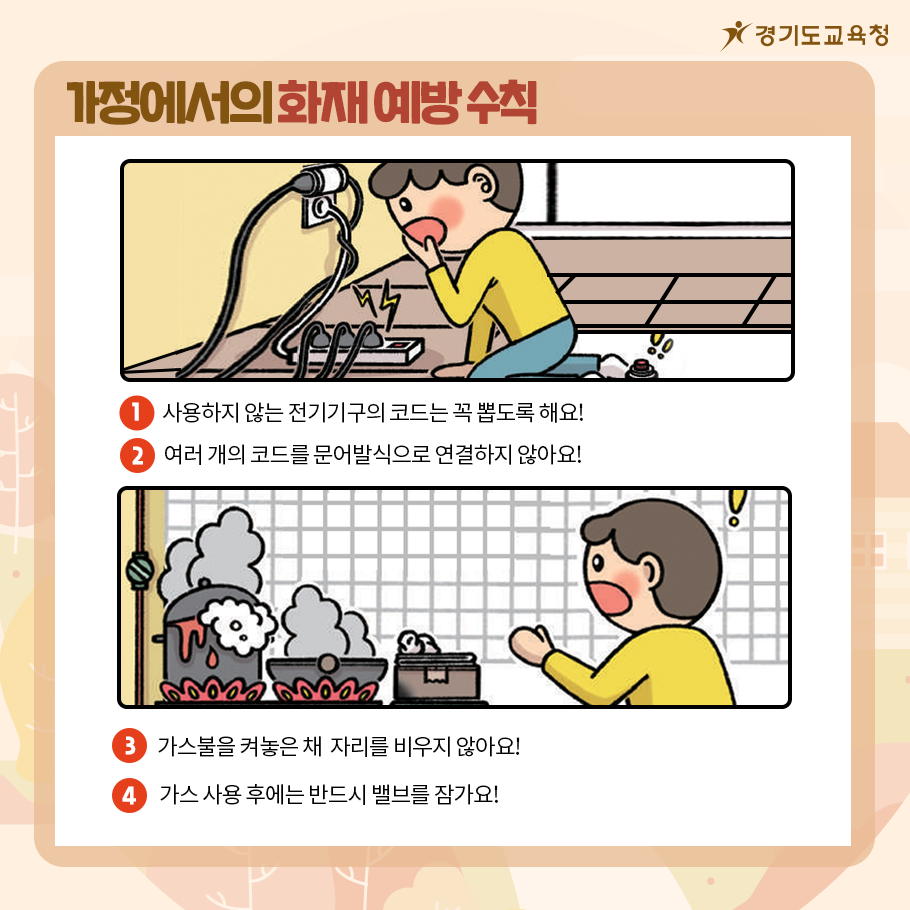 경기도교육청

가정에서의 화재 예방 수칙

1 사용하지 않는 전기기구의 코드는 꼭 뽑도록 해요!

2 여러 개의 코드를 문어발식으로 연결하지 않아요!

3 가스불을 켜놓은 채 자리를 비우지 않아요!

4 가스 사용 후에는 반드시 밸브를 잠가요!